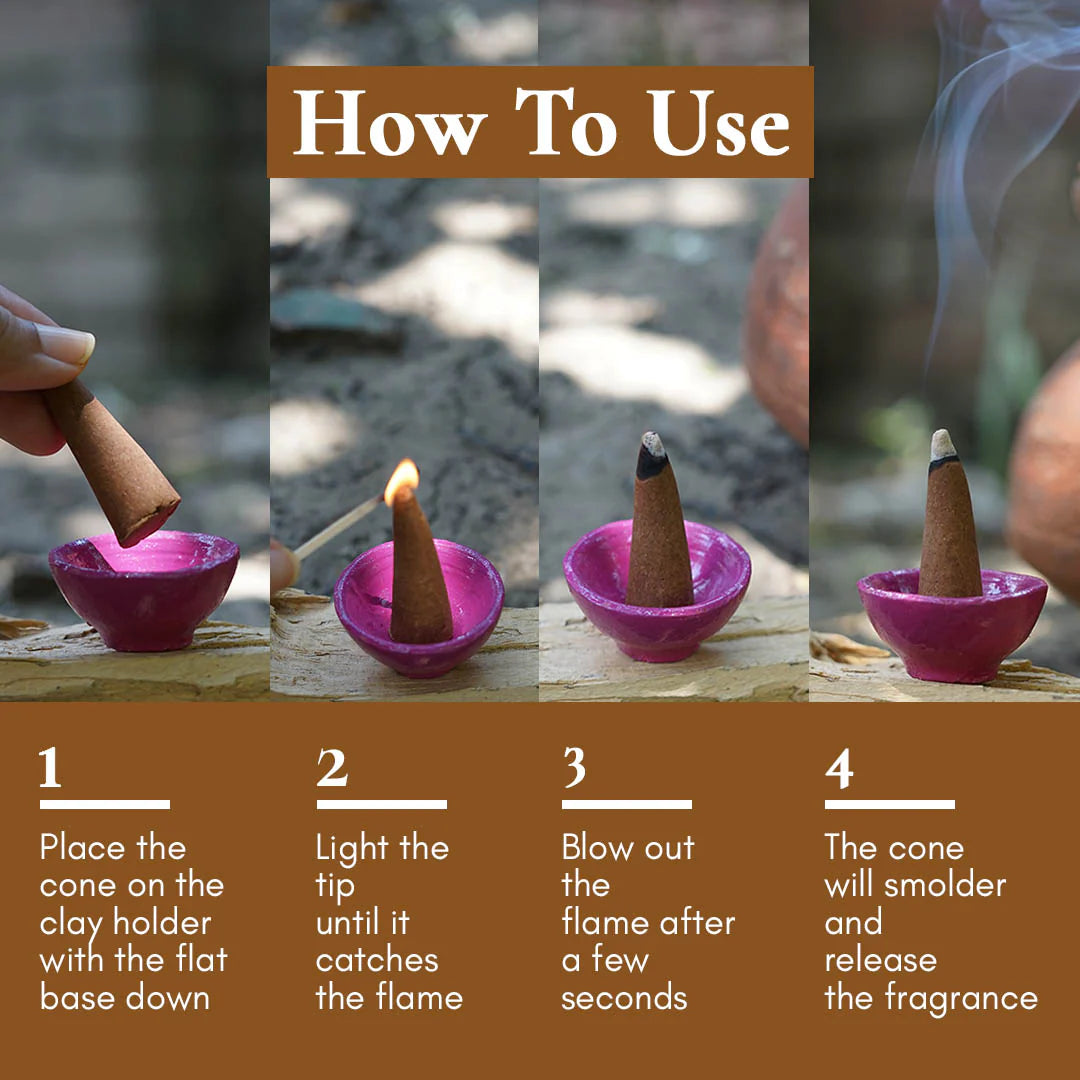 How To Use

1

Place the cone on the clay holder with the flat base down

2

Light the tip until it catches the flame

3

Blow out the flame after a few seconds

4

The cone will smolder and release the fragrance