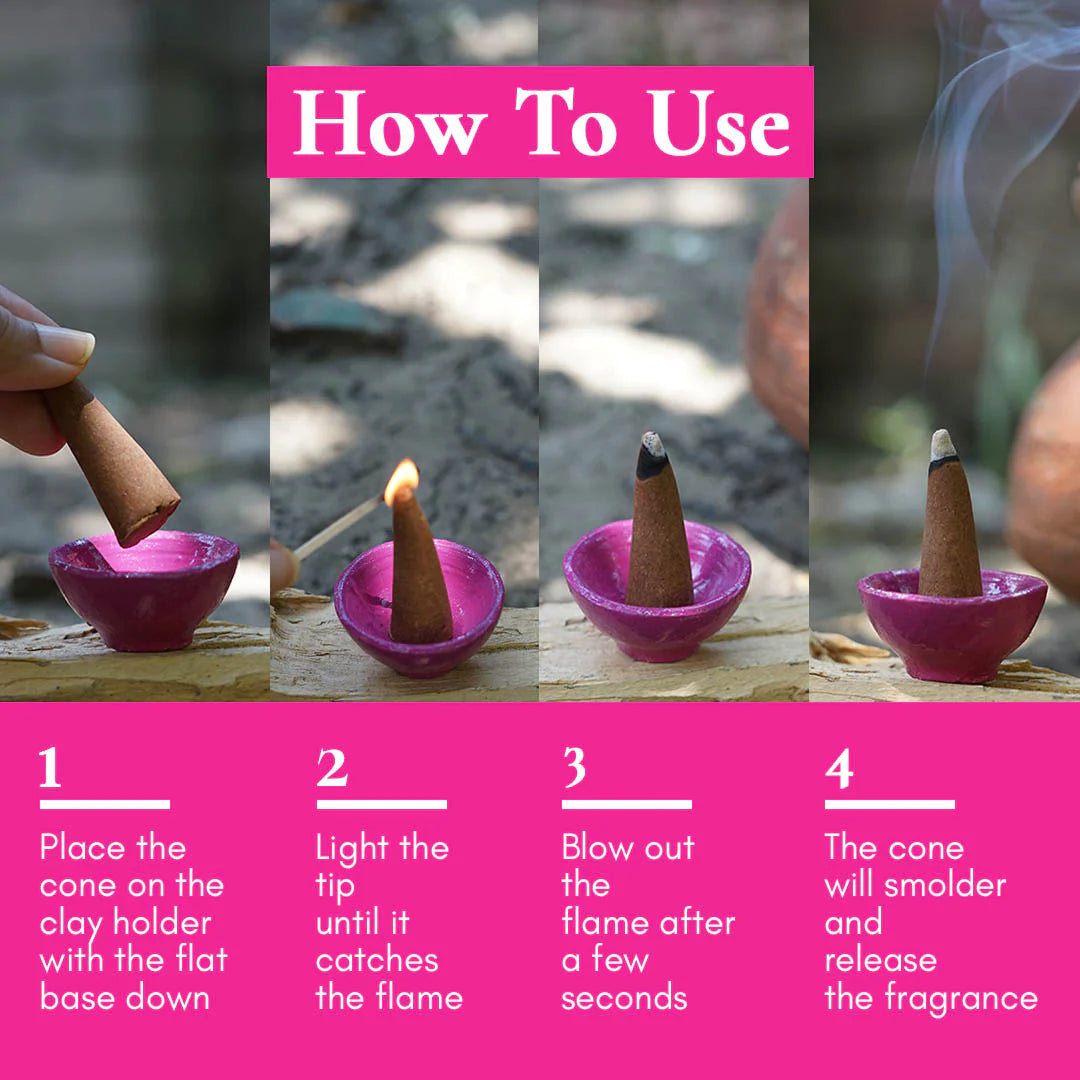 How To Use

1

Place the cone on the clay holder with the flat base down

2

Light the tip until it catches the flame

3

Blow out the flame after a few seconds

4

The cone will smolder and release the fragrance